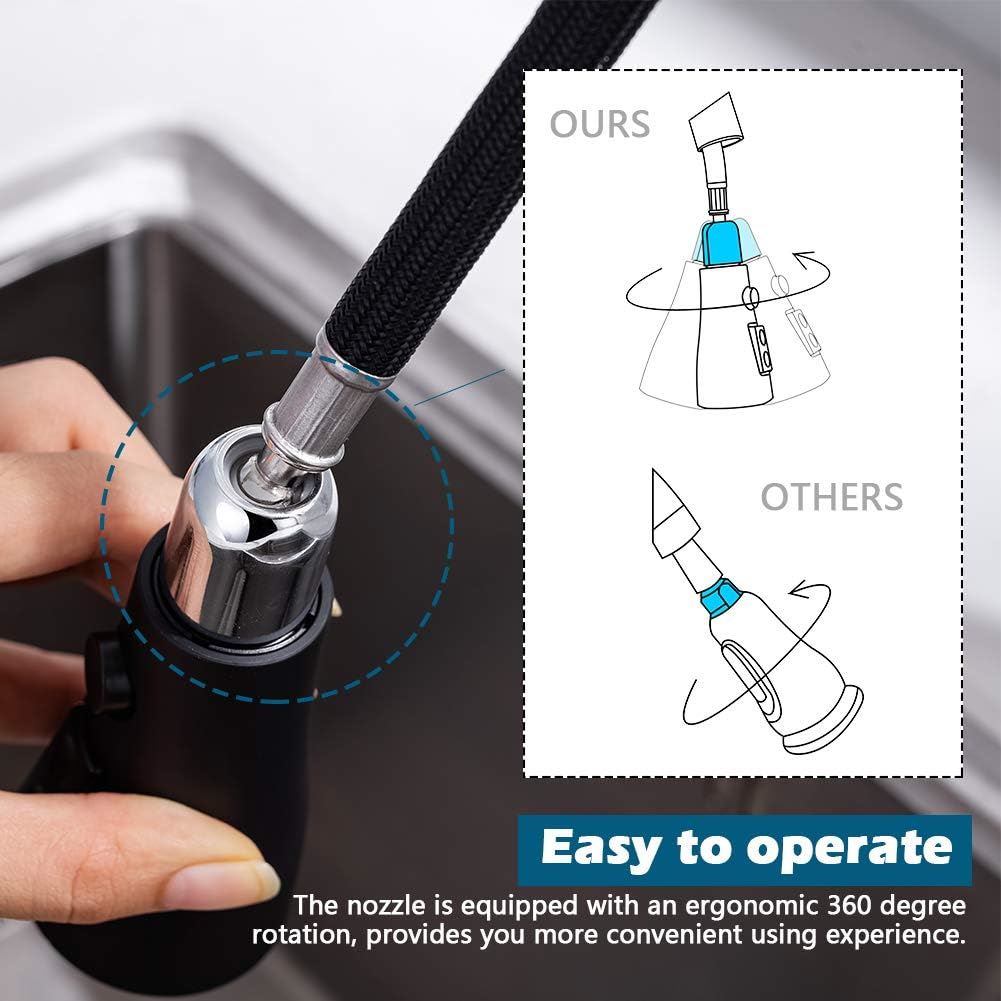 OURS

OTHERS

Easy to operate

The nozzle is equipped with an ergonomic 360 degree rotation, provides you more convenient using experience.